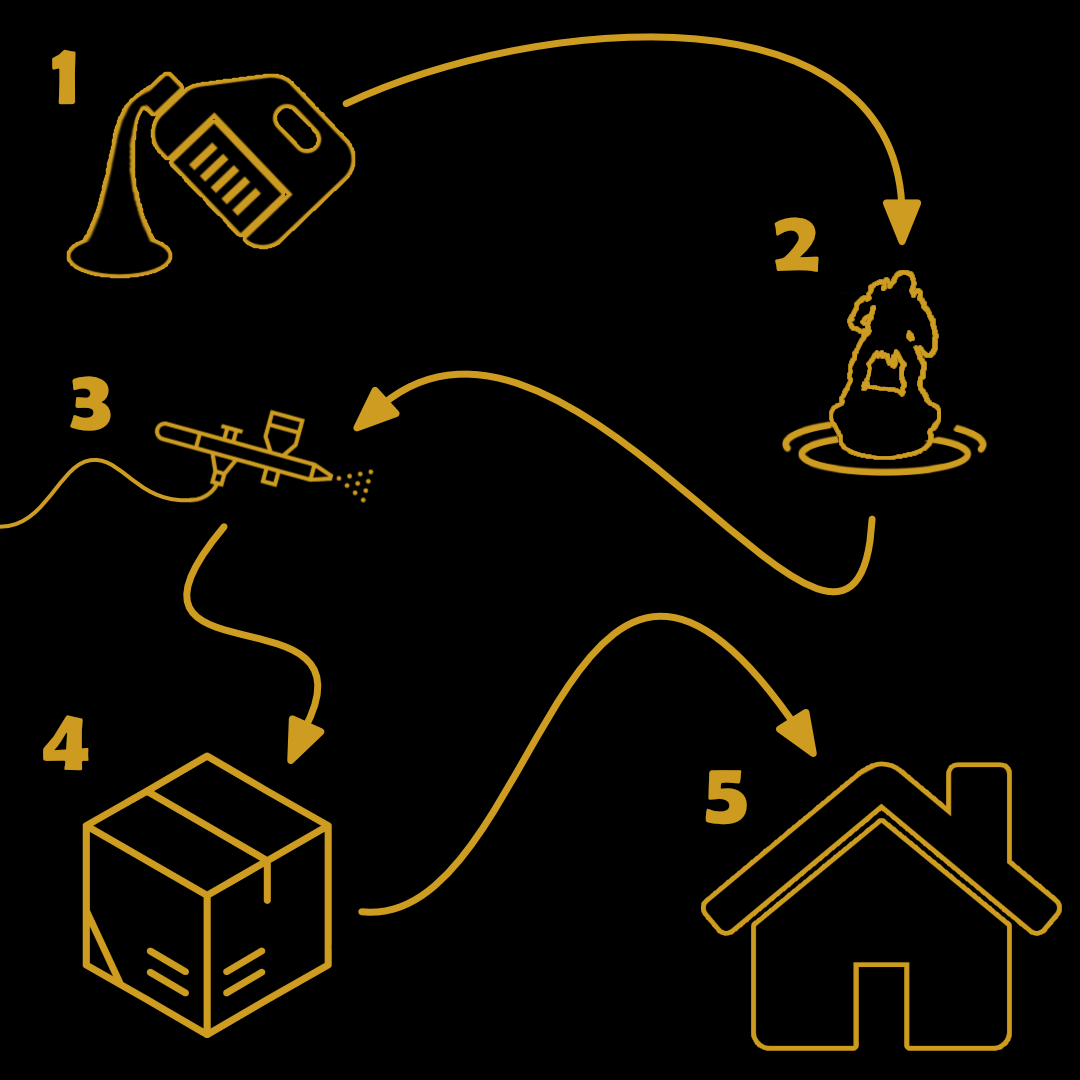 1

2

3

4

5